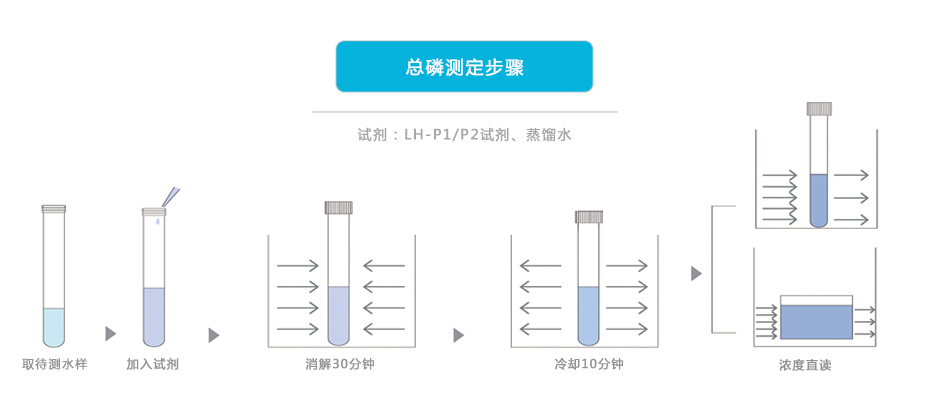 总磷测定步骤

试剂：LH-P1/P2试剂、蒸馏水

取待测水样

加入试剂

消解30分钟

冷却10分钟

浓度直读